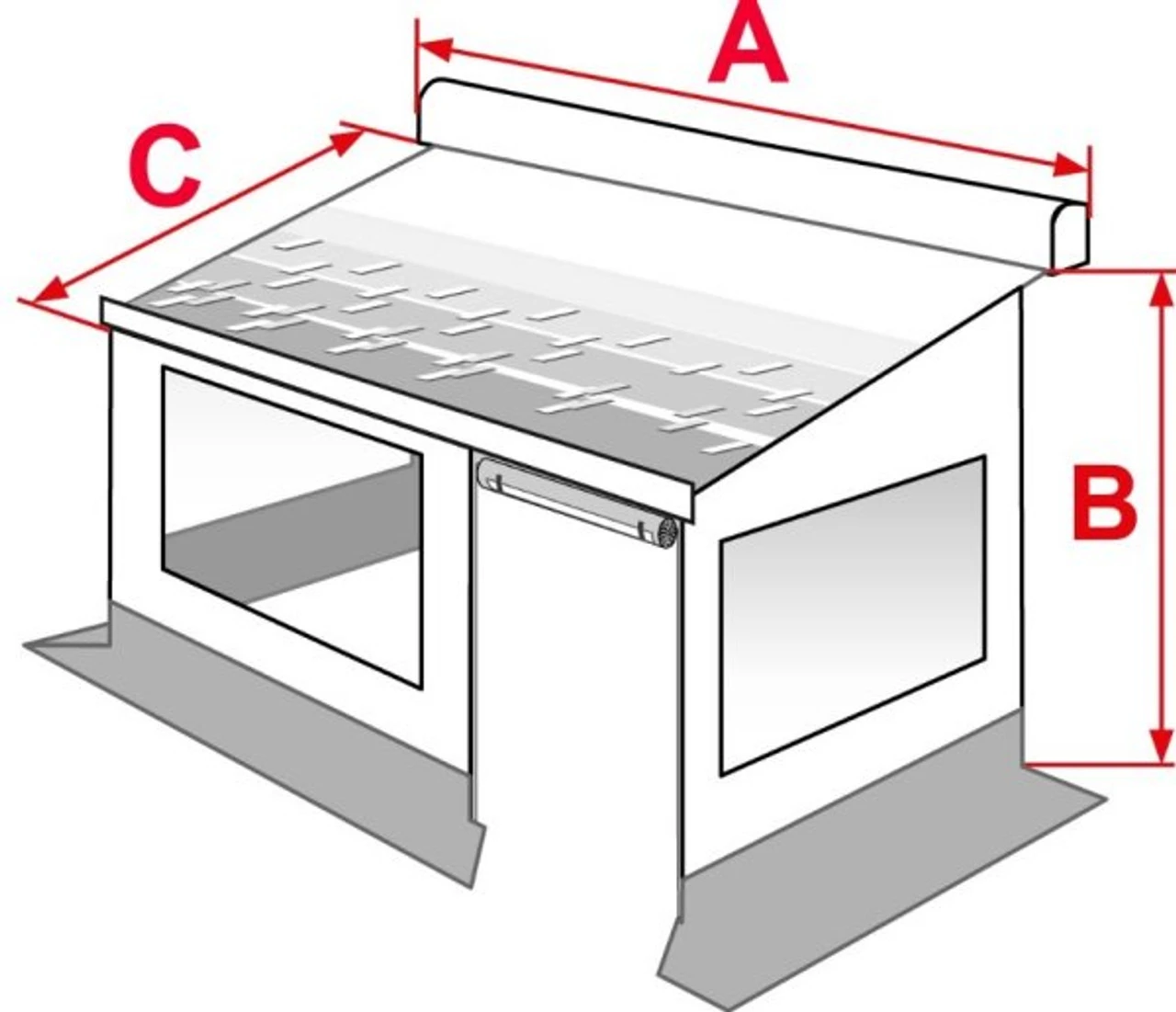 A

C

B